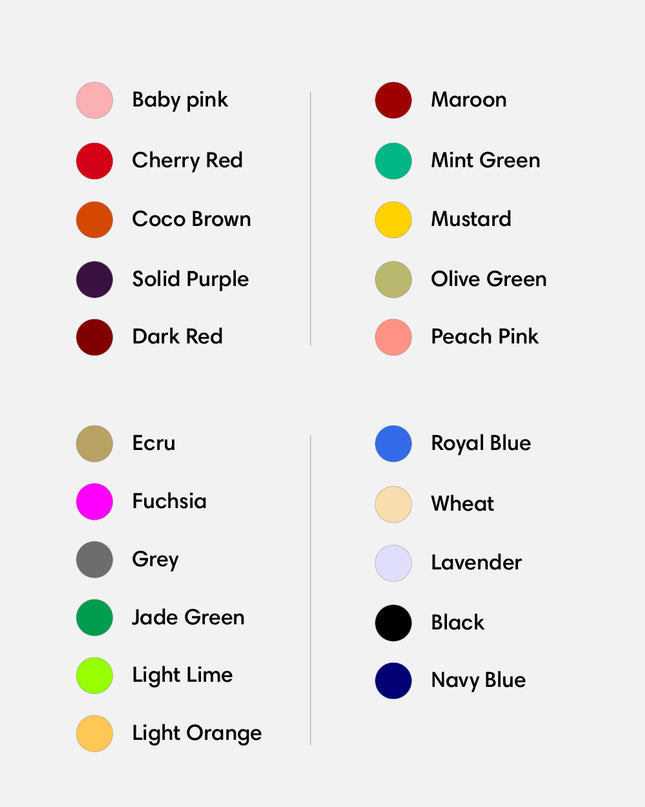 Baby pink
Cherry Red
Coco Brown
Solid Purple
Dark Red

Maroon
Mint Green
Mustard
Olive Green
Peach Pink

Ecru
Fuchsia
Grey
Jade Green
Light Lime
Light Orange

Royal Blue
Wheat
Lavender
Black
Navy Blue